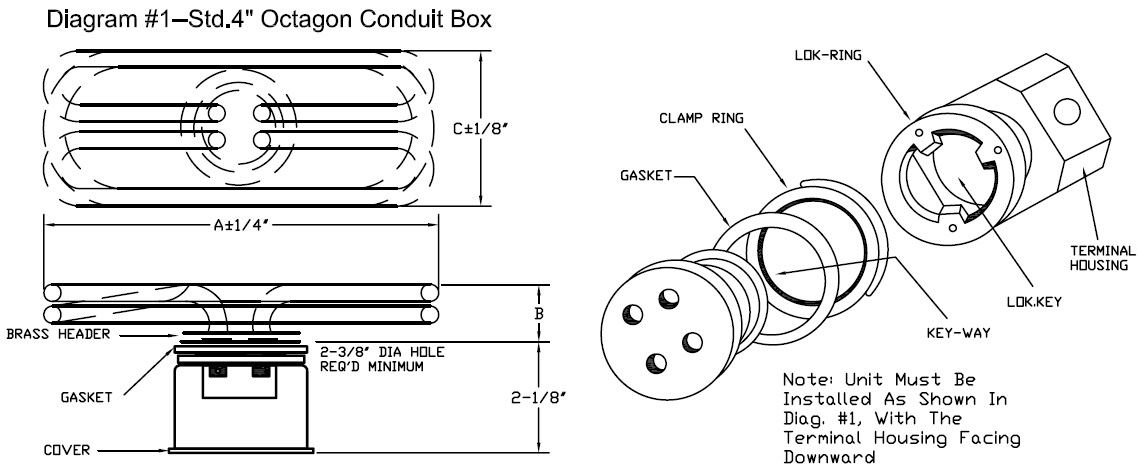 Diagram #1–Std.4" Octagon Conduit Box

C±1/8"

A±1/4"

B

BRASS HEADER

2-3/8" DIA HOLE REQ'D MINIMUM

GASKET

2-1/8"

COVER

LOK-RING

CLAMP RING

GASKET

TERMINAL HOUSING

LOK:KEY

KEY-WAY

Note: Unit Must Be Installed As Shown In Diag. #1, With The Terminal Housing Facing Downward